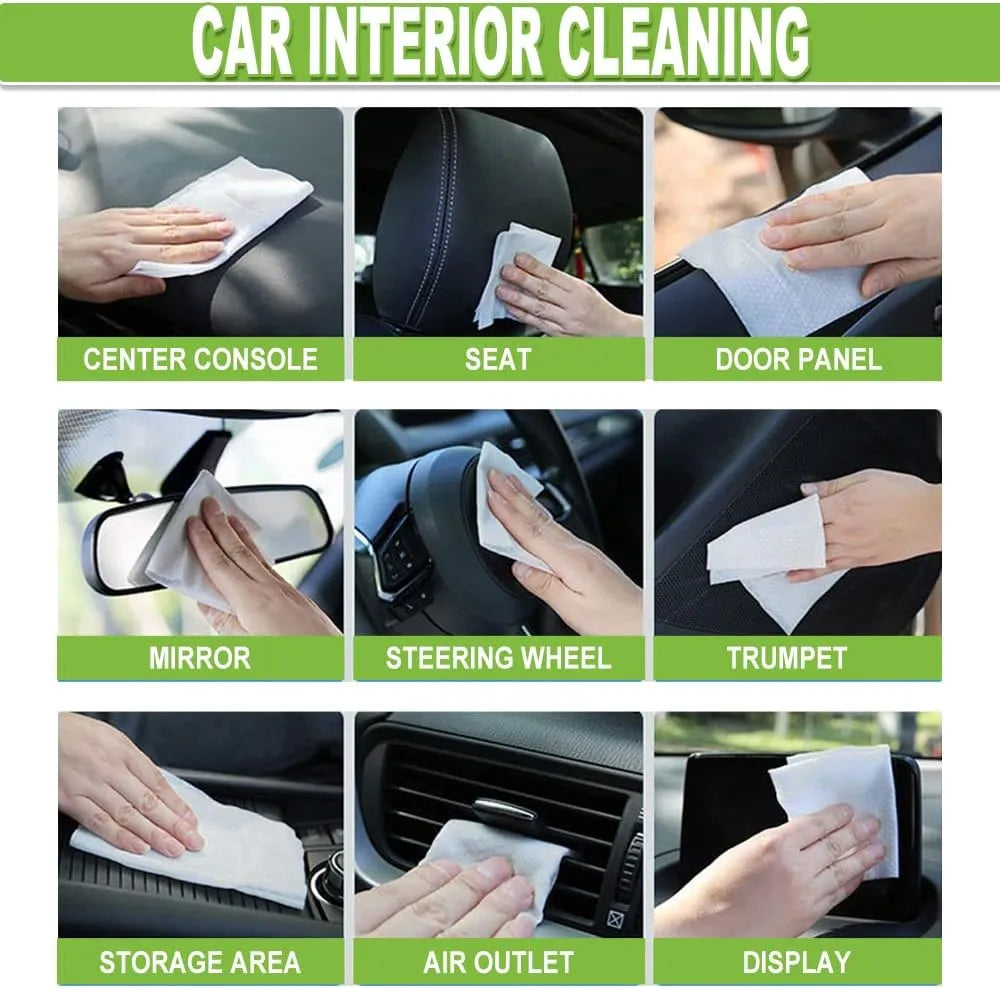 CAR INTERIOR CLEANING

CENTER CONSOLE

SEAT

DOOR PANEL

MIRROR

STEERING WHEEL

TRUMPET

STORAGE AREA

AIR OUTLET

DISPLAY