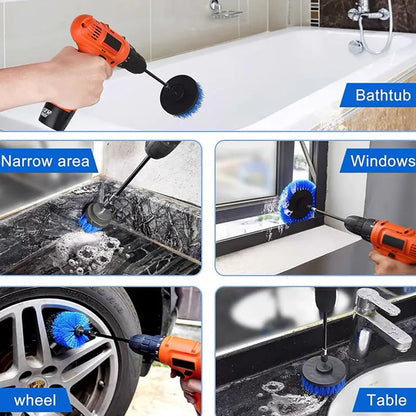 Bathtub

Narrow area

Windows

wheel

Table