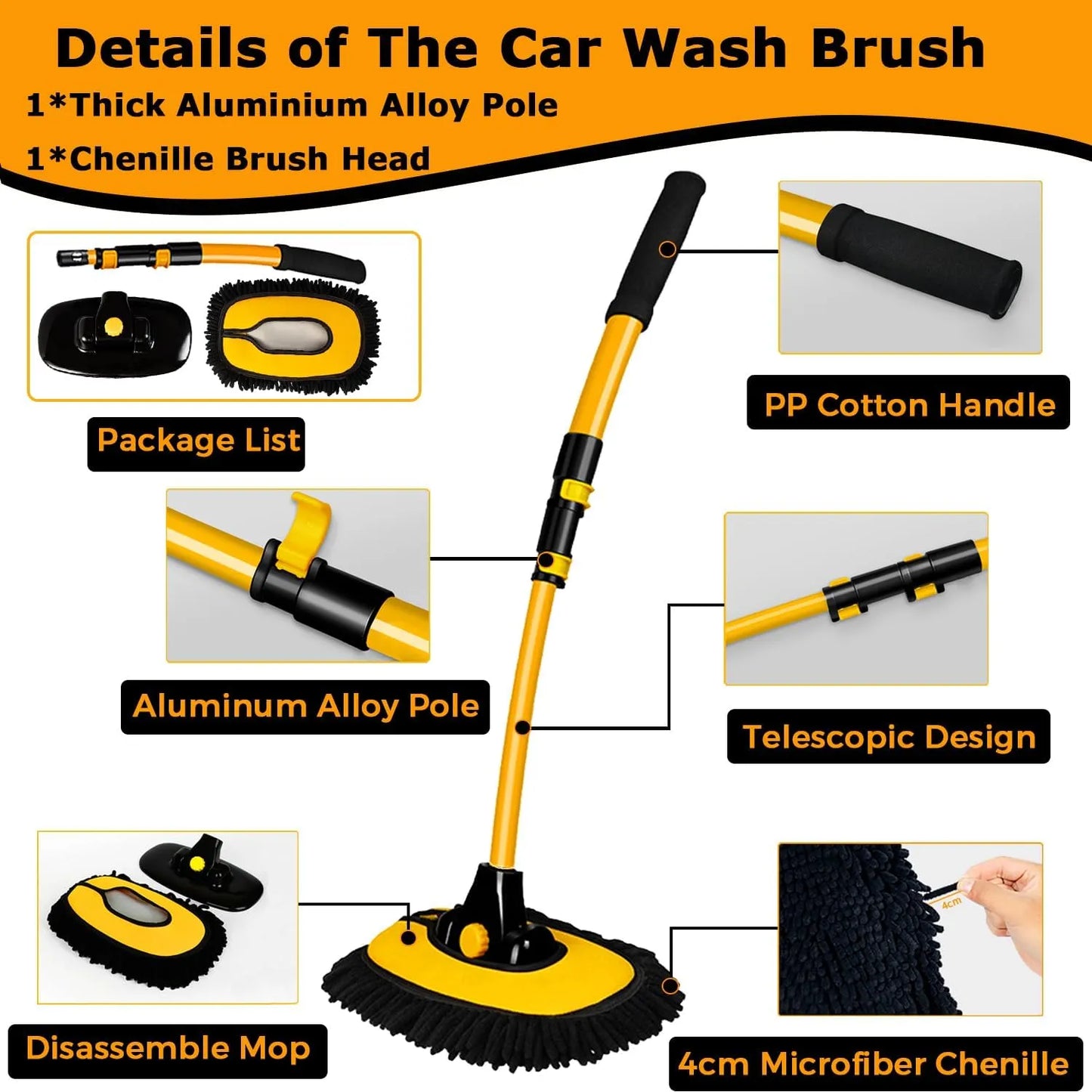 Details of The Car Wash Brush

1*Thick Aluminium Alloy Pole

1*Chenille Brush Head

Package List

PP Cotton Handle

Aluminum Alloy Pole

Telescopic Design

Disassemble Mop

4cm

4cm Microfiber Chenille