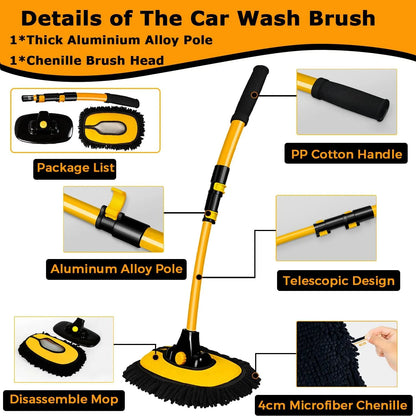 Details of The Car Wash Brush
1*Thick Aluminium Alloy Pole
1*Chenille Brush Head

Package List

PP Cotton Handle

Aluminum Alloy Pole

Telescopic Design

Disassemble Mop

4cm Microfiber Chenille