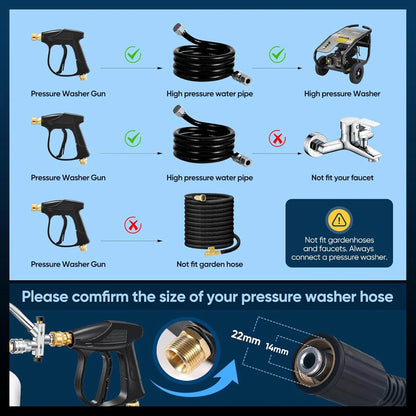 Pressure Washer Gun

High pressure water pipe

High pressure Washer

Pressure Washer Gun

High pressure water pipe

Not fit your faucet

Pressure Washer Gun

Not fit garden hose

Not fit gardenhoses and faucets. Always connect a pressure washer.

Please comfirm the size of your pressure washer hose

22mm

14mm