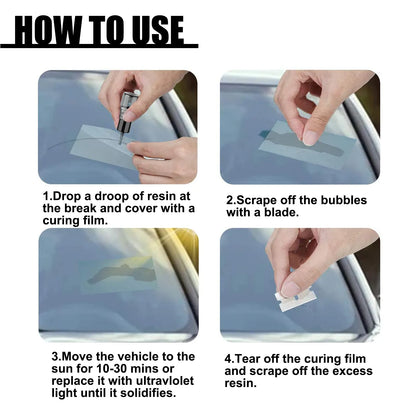 HOW TO USE

1.Drop a droop of resin at the break and cover with a curing film.

2.Scrape off the bubbles with a blade.

3.Move the vehicle to the sun for 10-30 mins or replace it with ultravlolet light until it solidifies.

4.Tear off the curing film and scrape off the excess resin.