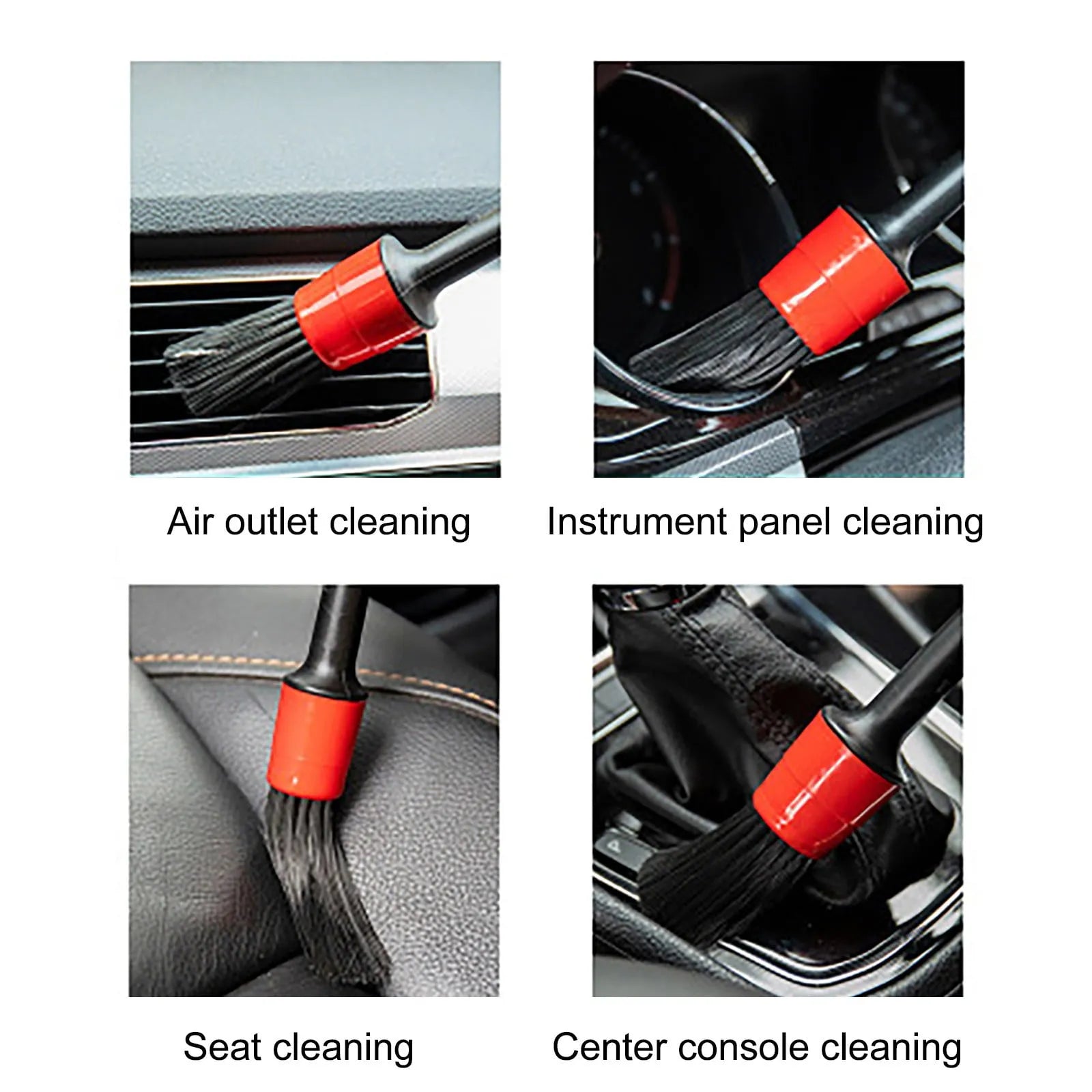 Air outlet cleaning

Instrument panel cleaning

Seat cleaning

Center console cleaning