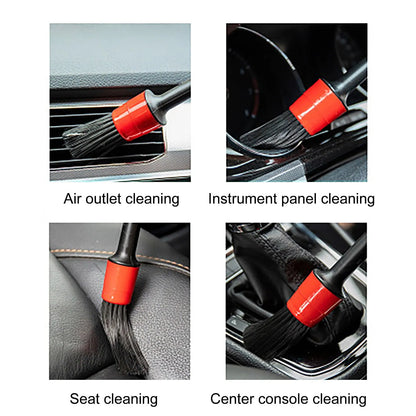 Air outlet cleaning

Instrument panel cleaning

Seat cleaning

Center console cleaning