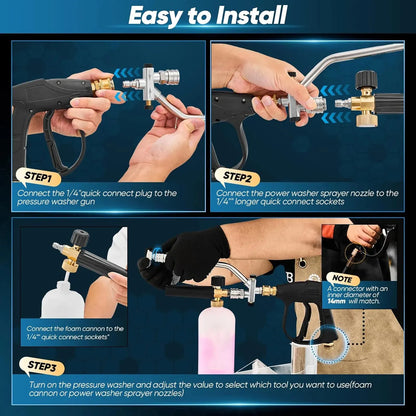 Easy to Install

STEP1

Connect the 1/4"quick connect plug to the pressure washer gun

STEP2

Connect the power washer sprayer nozzle to the 1/4"" longer quick connect sockets

Connect the foam cannon to the 1/4"" quick connect sockets"

NOTE

A connector with an inner diameter of 14mm will match.

STEP3

Turn on the pressure washer and adjust the value to select which tool you want to use(foam cannon or power washer sprayer nozzles)