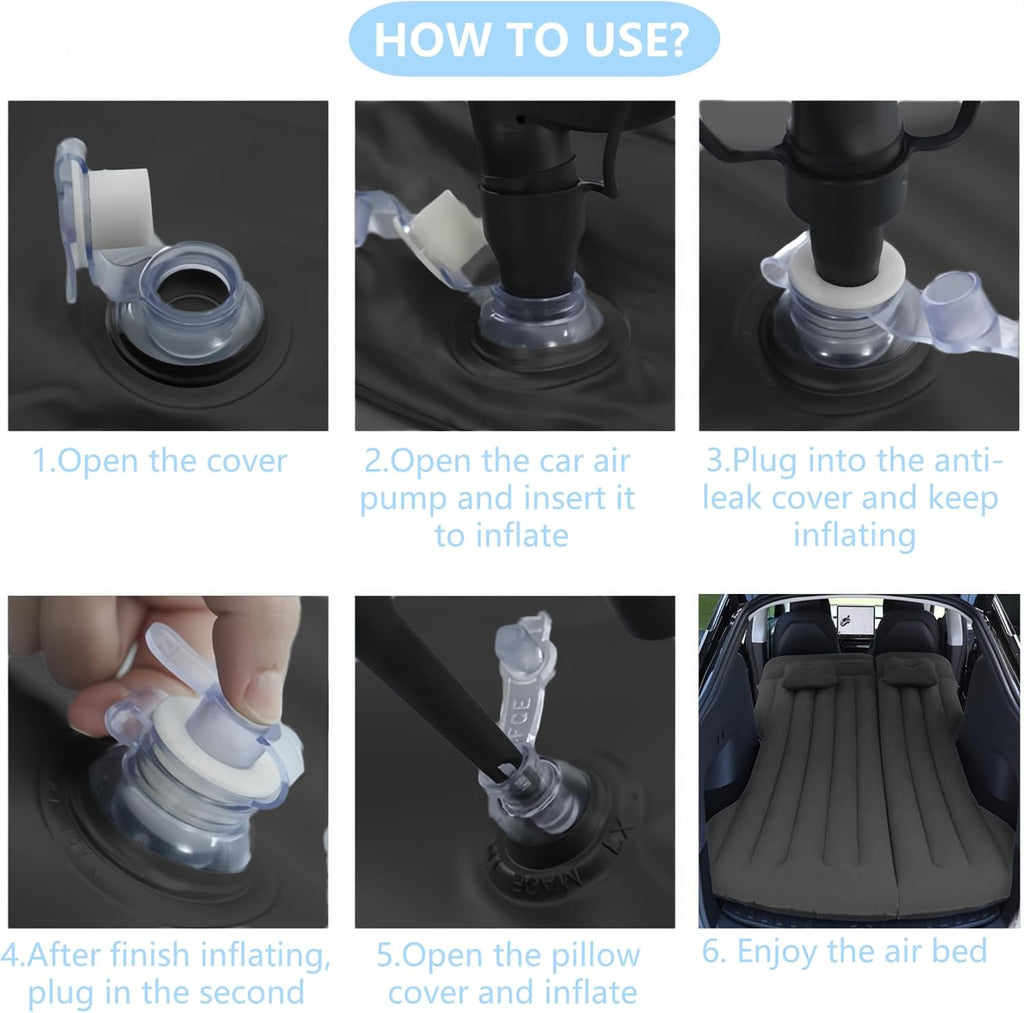 HOW TO USE?

1.Open the cover

2.Open the car air pump and insert it to inflate

3.Plug into the anti-leak cover and keep inflating

4.After finish inflating, plug in the second

5.Open the pillow cover and inflate

6. Enjoy the air bed