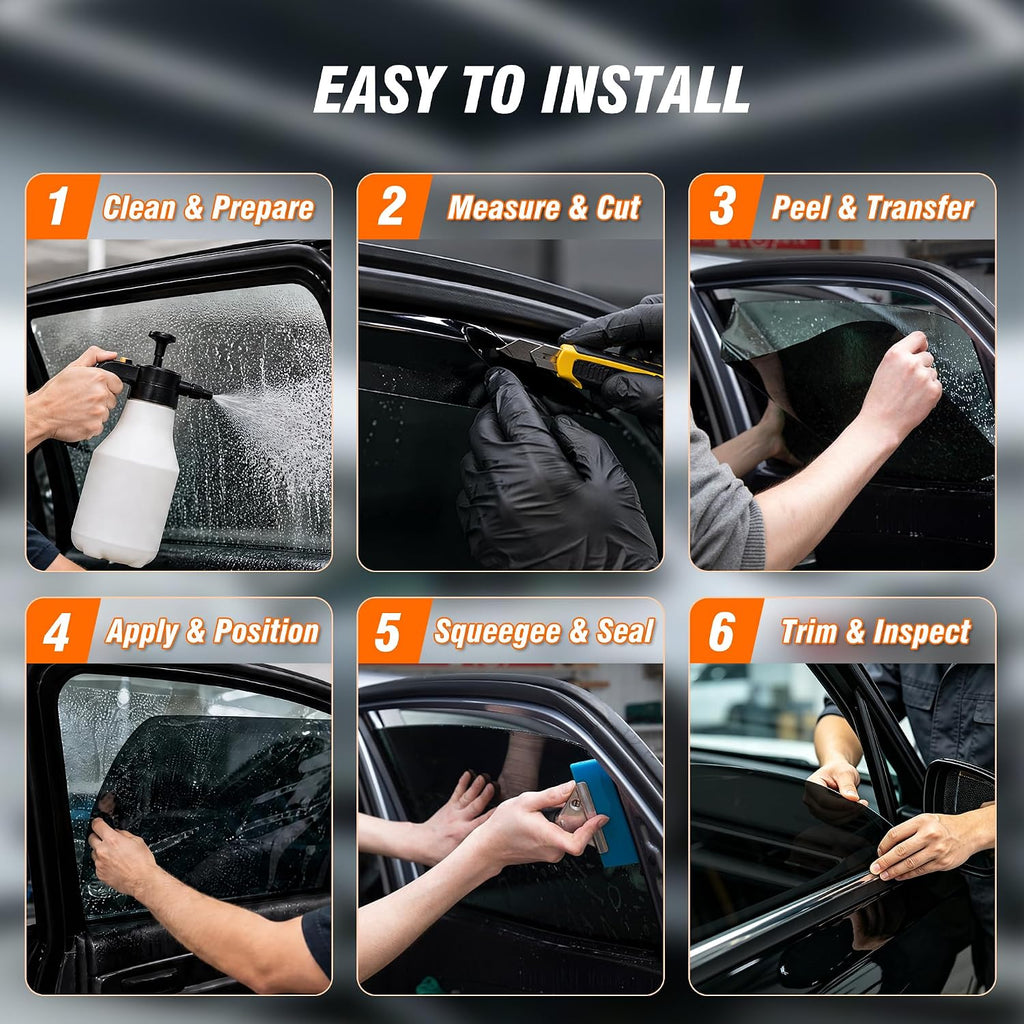 EASY TO INSTALL

1 Clean & Prepare

2 Measure & Cut

3 Peel & Transfer

4 Apply & Position

5 Squeegee & Seal

6 Trim & Inspect