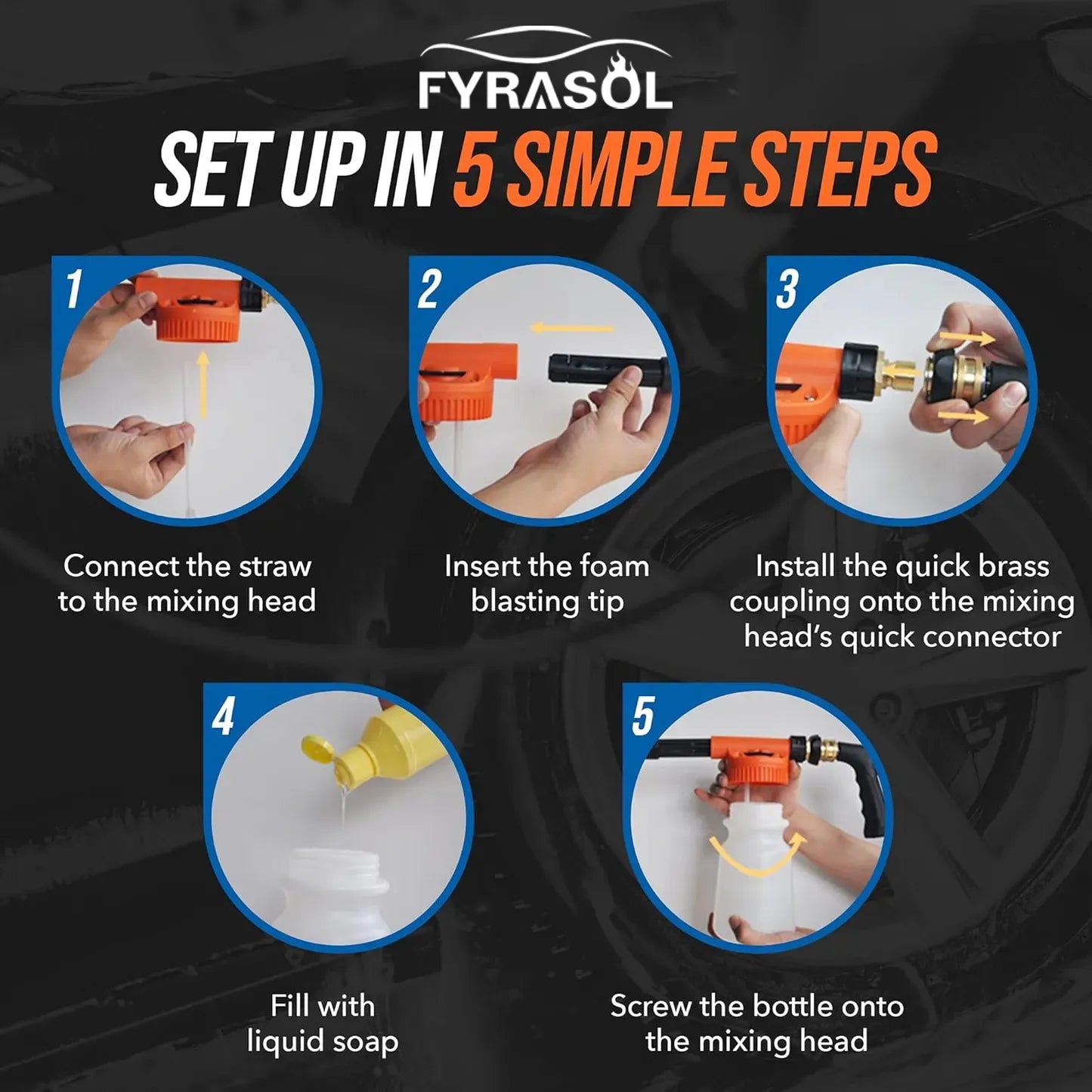 FYRASOL

SET UP IN 5 SIMPLE STEPS

1

Connect the straw to the mixing head

2

Insert the foam blasting tip

3

Install the quick brass coupling onto the mixing head's quick connector

4

Fill with liquid soap

5

Screw the bottle onto the mixing head