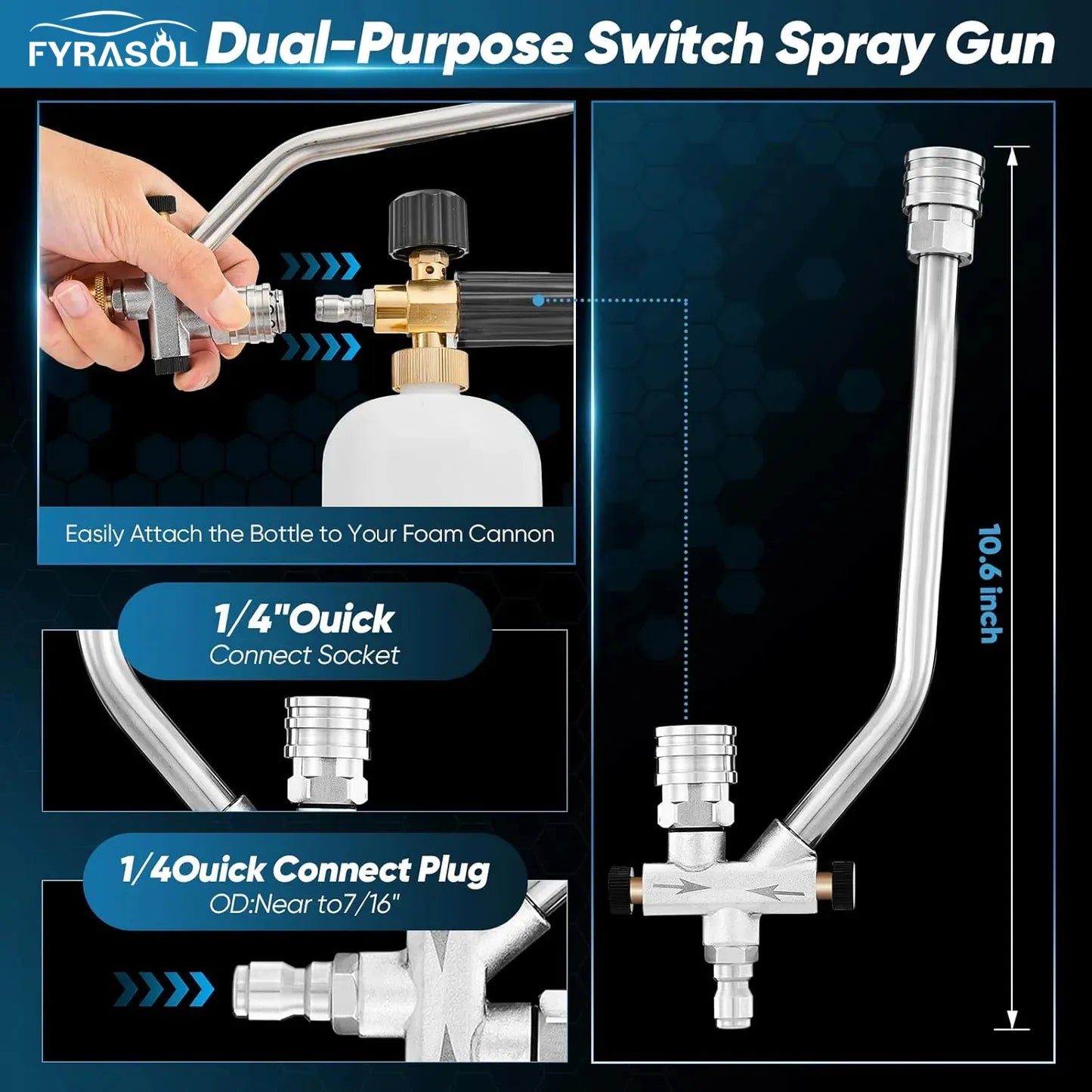 FYRASOL Dual-Purpose Switch Spray Gun

Easily Attach the Bottle to Your Foam Cannon

1/4"Ouick
Connect Socket

1/4Ouick Connect Plug
OD:Near to7/16"

10.6 inch