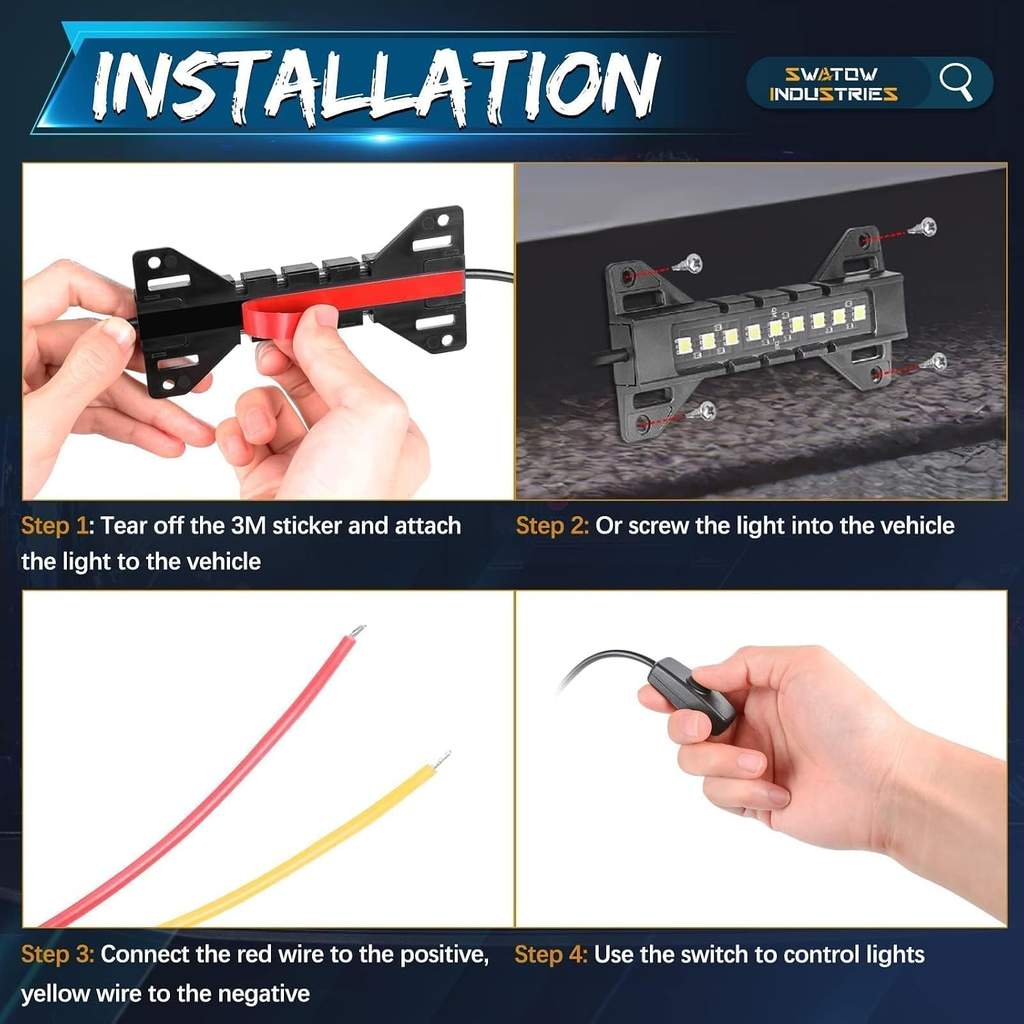 INSTALLATION

SWATOW INDUSTRIES

Step 1: Tear off the 3M sticker and attach the light to the vehicle

Step 2: Or screw the light into the vehicle

Step 3: Connect the red wire to the positive, yellow wire to the negative

Step 4: Use the switch to control lights